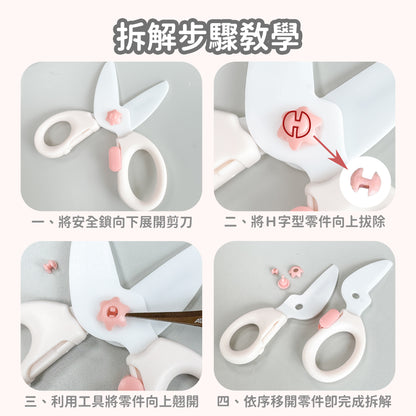 拆解步驟教學

一、將安全鎖向下展開剪刀

二、將H字型零件向上拔除

三、利用工具將零件向上翹開

四、依序移開零件即完成拆解